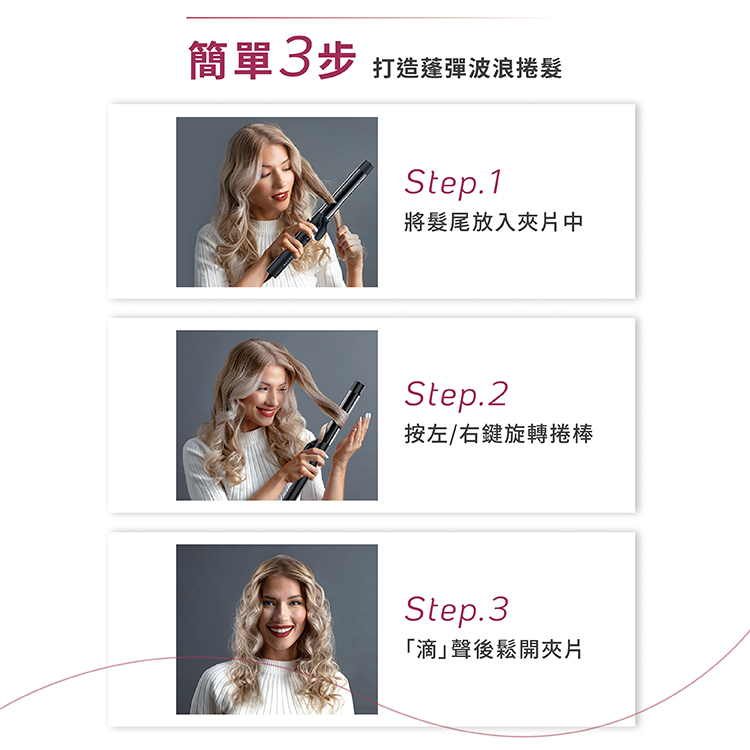 簡單3步 打造蓬彈波浪捲髮

Step.1
將髮尾放入夾片中

Step.2
按左/右鍵旋轉捲棒

Step.3
「滴」聲後鬆開夾片